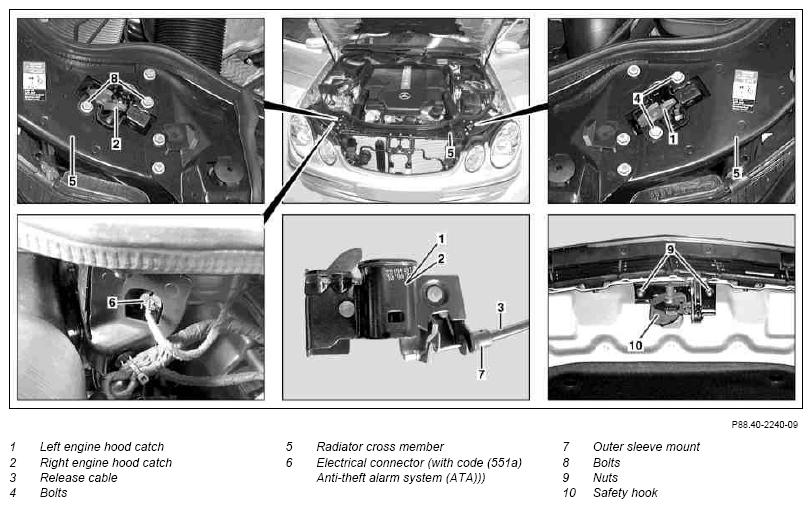 8
2
5
5
4
1
5
6
1
2
3
7
9
10

P88.40-2240-09

1 Left engine hood catch
2 Right engine hood catch
3 Release cable
4 Bolts

5 Radiator cross member
6 Electrical connector (with code (551a) Anti-theft alarm system (ATA)))

7 Outer sleeve mount
8 Bolts
9 Nuts
10 Safety hook