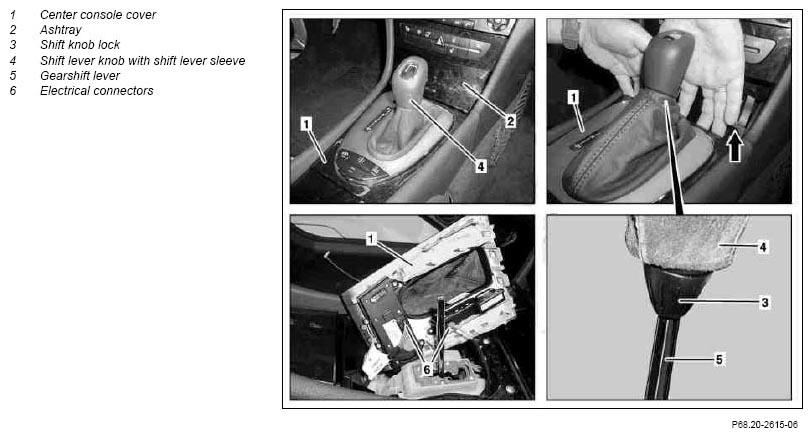 1 Center console cover
2 Ashtray
3 Shift knob lock
4 Shift lever knob with shift lever sleeve
5 Gearshift lever
6 Electrical connectors

1

2

4

1

1

6

4

3

5

P68.20-2615-06