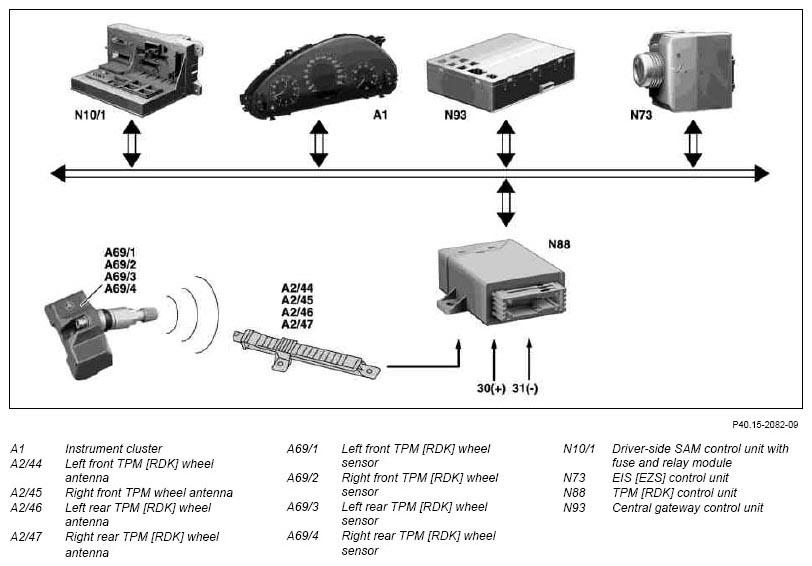 N10/1

A1

N93

N73

N88

A69/1
A69/2
A69/3
A69/4

A2/44
A2/45
A2/46
A2/47

30(+) 31(-)

P40.15-2082-09

A1 Instrument cluster
A2/44 Left front TPM [RDK] wheel antenna
A2/45 Right front TPM wheel antenna
A2/46 Left rear TPM [RDK] wheel antenna
A2/47 Right rear TPM [RDK] wheel antenna

A69/1 Left front TPM [RDK] wheel sensor
A69/2 Right front TPM [RDK] wheel sensor
A69/3 Left rear TPM [RDK] wheel sensor
A69/4 Right rear TPM [RDK] wheel sensor

N10/1 Driver-side SAM control unit with fuse and relay module
N73 EIS [EZS] control unit
N88 TPM [RDK] control unit
N93 Central gateway control unit