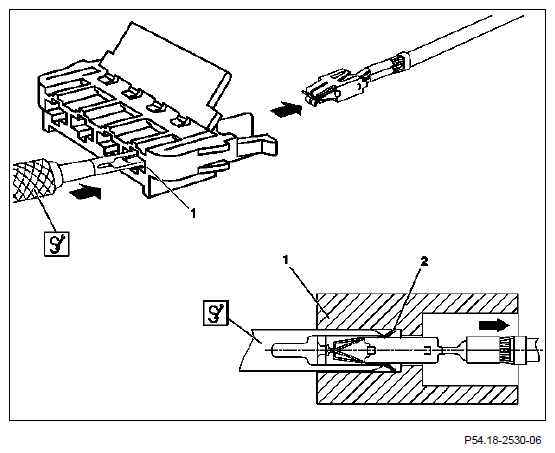 1

1

2

P54.18-2530-06