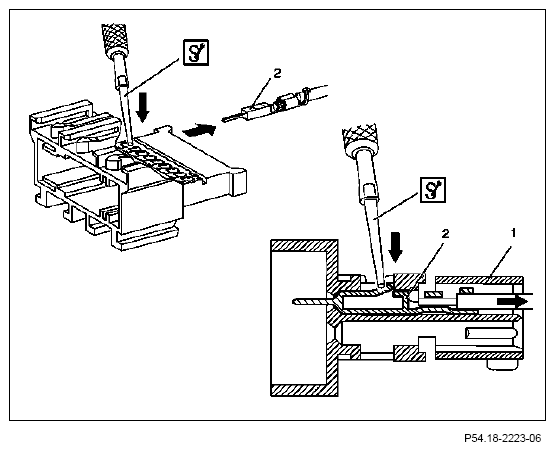 2

2

1

P54.18-2223-06