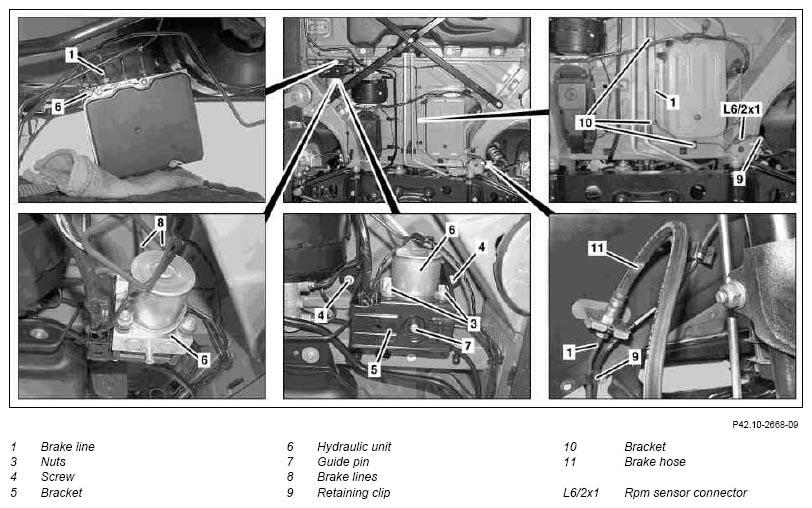 1
6
1
10
L6/2x1
9
8
6
6
4
4
3
7
5
11
1
9

P42.10-2668-09

1 Brake line
3 Nuts
4 Screw
5 Bracket

6 Hydraulic unit
7 Guide pin
8 Brake lines
9 Retaining clip

10 Bracket
11 Brake hose

L6/2x1 Rpm sensor connector