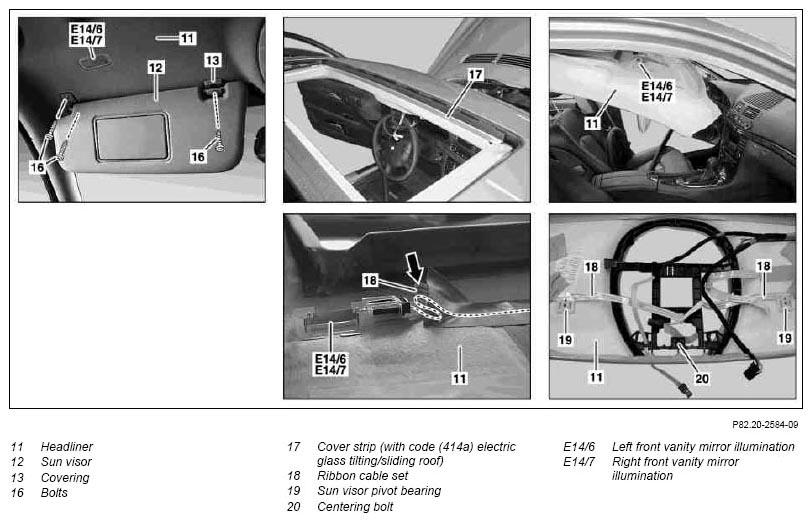 E14/6
E14/7
11
12
13
16
16

17

E14/6
E14/7
11

18
E14/6
E14/7
11

18
18
19
19
11
20

P82.20-2584-09

11 Headliner
12 Sun visor
13 Covering
16 Bolts

17 Cover strip (with code (414a) electric glass tilting/sliding roof)
18 Ribbon cable set
19 Sun visor pivot bearing
20 Centering bolt

E14/6 Left front vanity mirror illumination
E14/7 Right front vanity mirror illumination