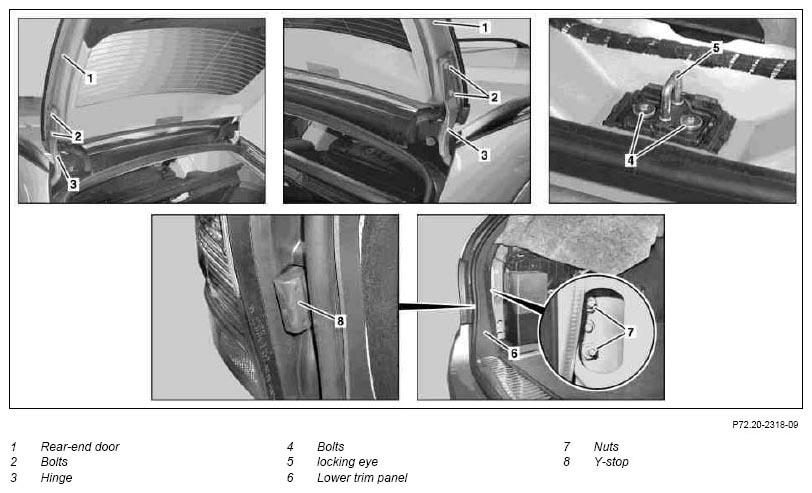 1
2
3
1
2
3
5
4
8
6
7

P72.20-2318-09

1 Rear-end door
2 Bolts
3 Hinge

4 Bolts
5 locking eye
6 Lower trim panel

7 Nuts
8 Y-stop