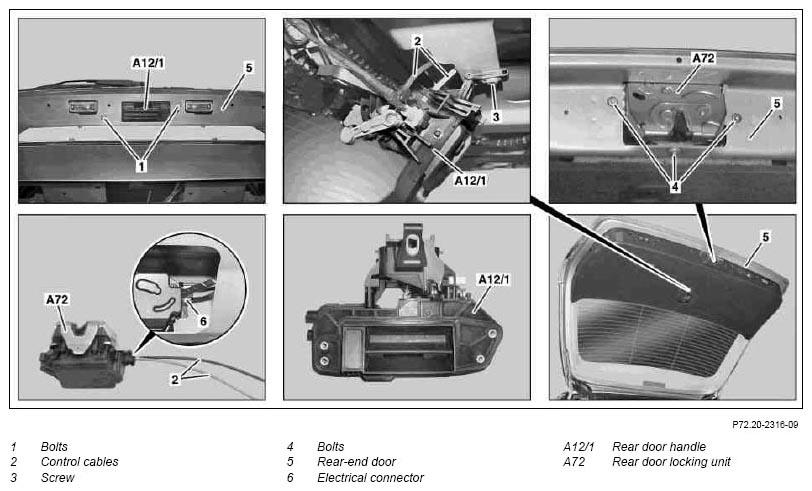 A12/1
5
1

2
3
A12/1

A72
5
4

A72
6
2

A12/1

5

P72.20-2316-09

1 Bolts
2 Control cables
3 Screw

4 Bolts
5 Rear-end door
6 Electrical connector

A12/1 Rear door handle
A72 Rear door locking unit