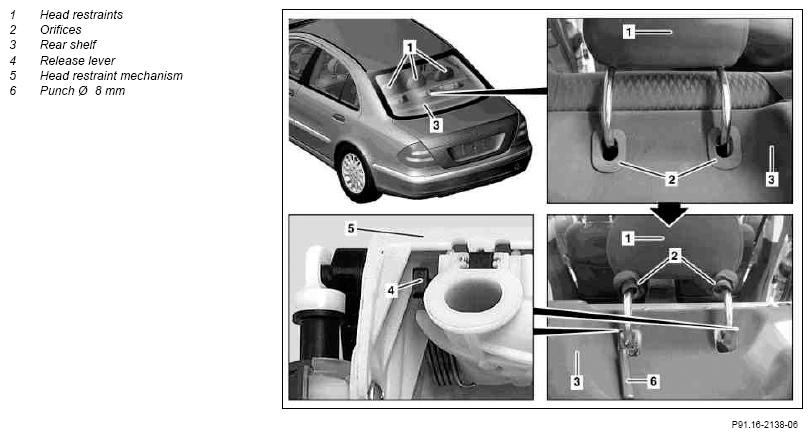 1 Head restraints
2 Orifices
3 Rear shelf
4 Release lever
5 Head restraint mechanism
6 Punch Ø 8 mm

1
3
1
2
3
5
4
1
2
3
6

P91.16-2138-06