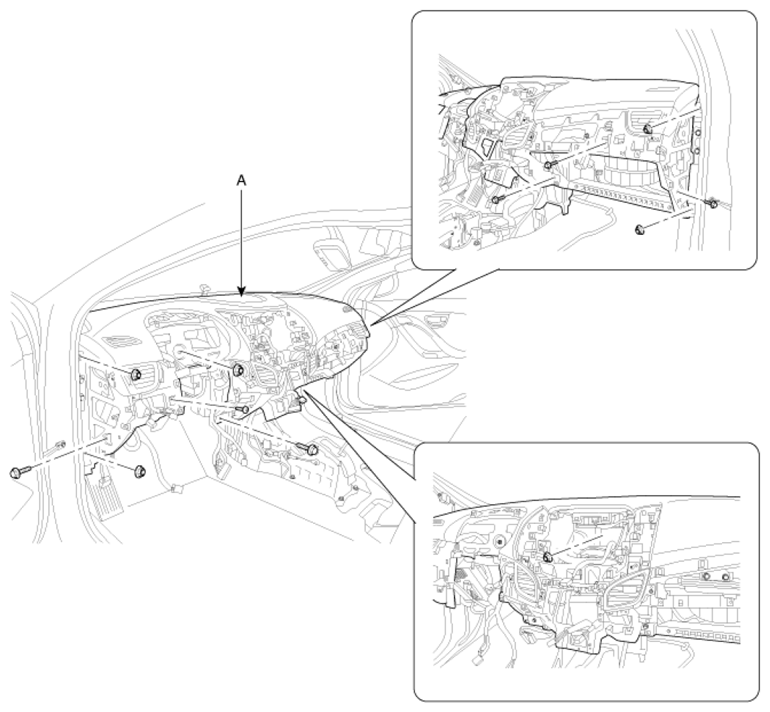 A