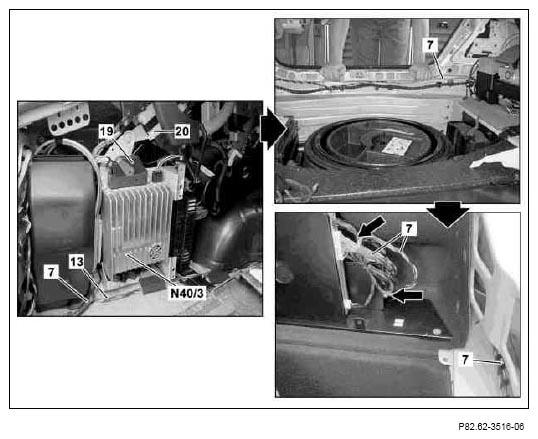 19
20
7
13
N40/3
7
7
7
P82.62-3516-06