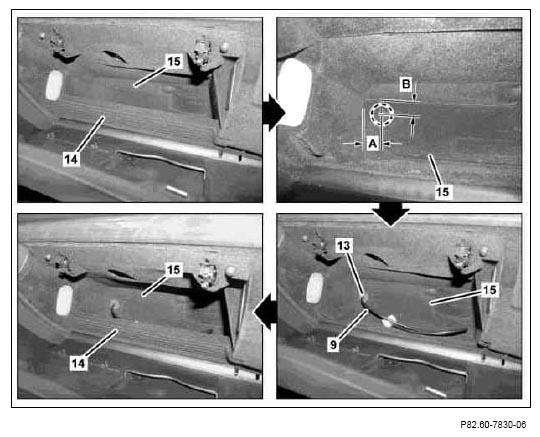 15

14

B

A

15

15

14

13

15

9

P82.60-7830-06