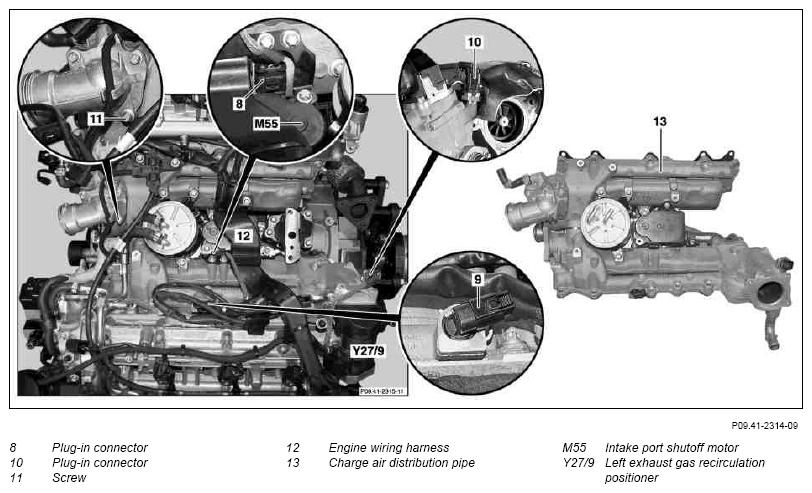 11

8

M55

10

13

12

9

Y27/9

P09.41-2315-11

P09.41-2314-09

8 Plug-in connector
10 Plug-in connector
11 Screw

12 Engine wiring harness
13 Charge air distribution pipe

M55 Intake port shutoff motor
Y27/9 Left exhaust gas recirculation positioner