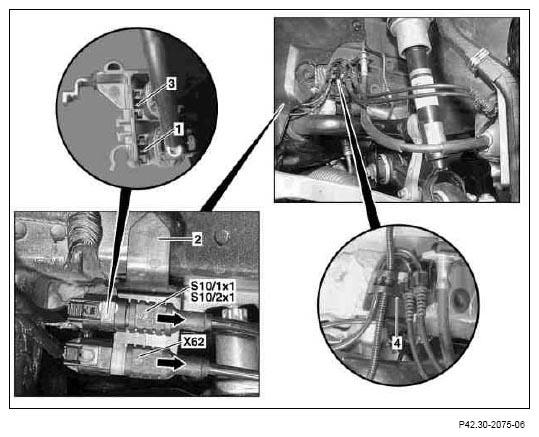 3
1
2
S10/1x1
S10/2x1
X62
4
P42.30-2075-06