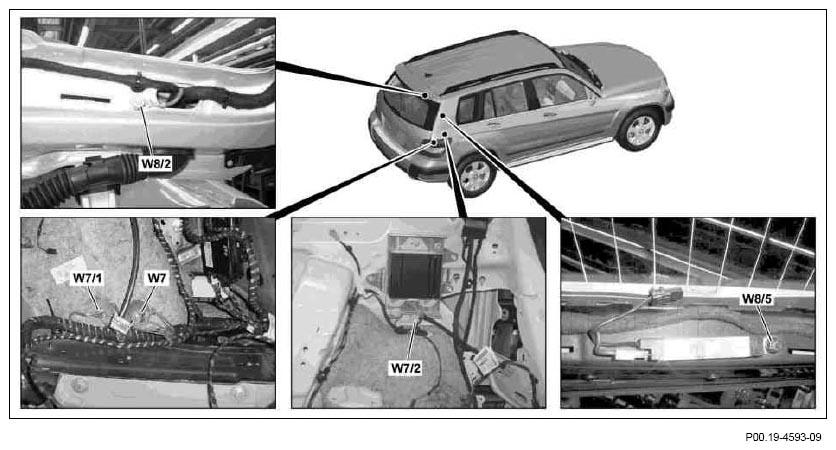 W8/2

W7/1

W7

W7/2

W8/5

P00.19-4593-09