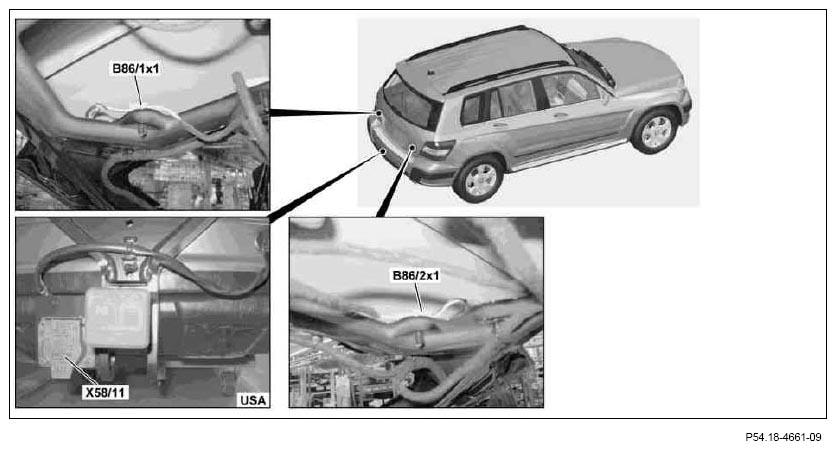 B86/1x1

X58/11

USA

B86/2x1

P54.18-4661-09