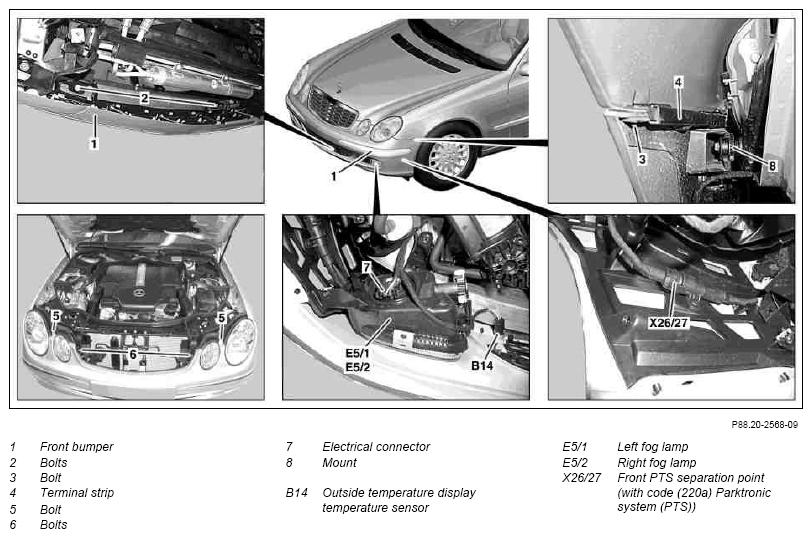 2
1
1
4
3
8
5
5
6
7
E5/1
E5/2
B14
X26/27

P88.20-2568-09

1 Front bumper
2 Bolts
3 Bolt
4 Terminal strip
5 Bolt
6 Bolts

7 Electrical connector
8 Mount

B14 Outside temperature display temperature sensor

E5/1 Left fog lamp
E5/2 Right fog lamp
X26/27 Front PTS separation point (with code (220a) Parktronic system (PTS))