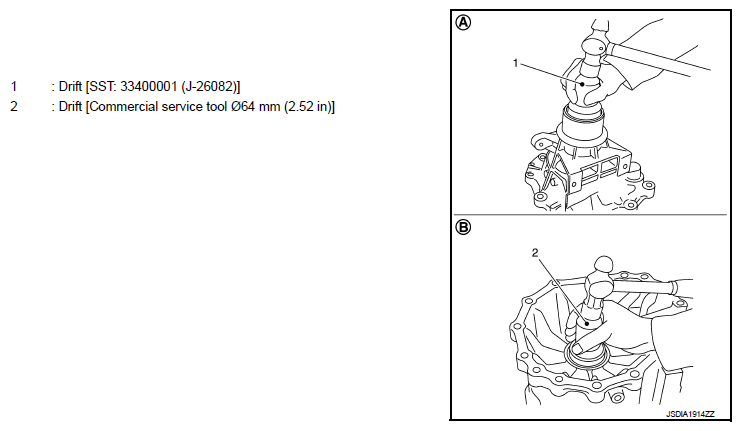 1 : Drift [SST: 33400001 (J-26082)]
2 : Drift [Commercial service tool Ø64 mm (2.52 in)]

A
1
B
2
JSDIA1914ZZ