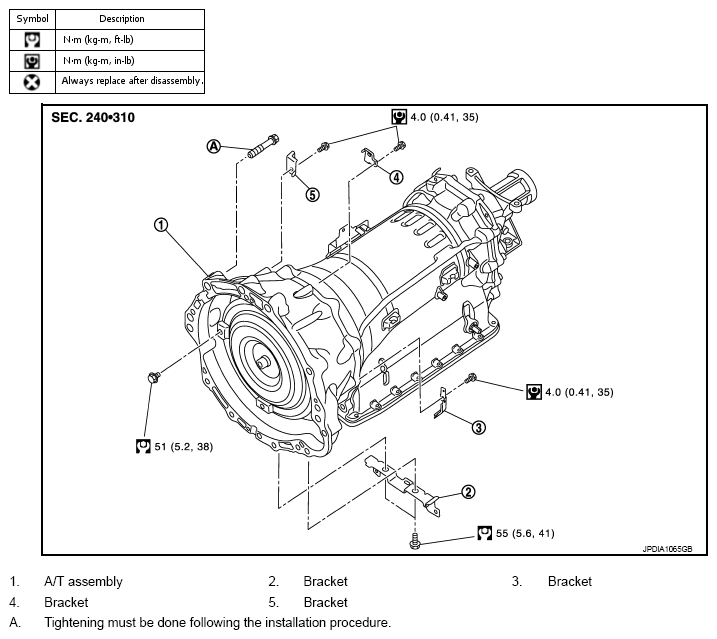 | Symbol | Description |
|---|---|
|  | N·m (kg-m, ft-lb) |
|  | N·m (kg-m, in-lb) |
|  | Always replace after disassembly. |

SEC. 240•310

4.0 (0.41, 35)

A

5

4

1

4.0 (0.41, 35)

3

51 (5.2, 38)

2

55 (5.6, 41)

JPDIA1065GB

1. A/T assembly
2. Bracket
3. Bracket
4. Bracket
5. Bracket
A. Tightening must be done following the installation procedure.