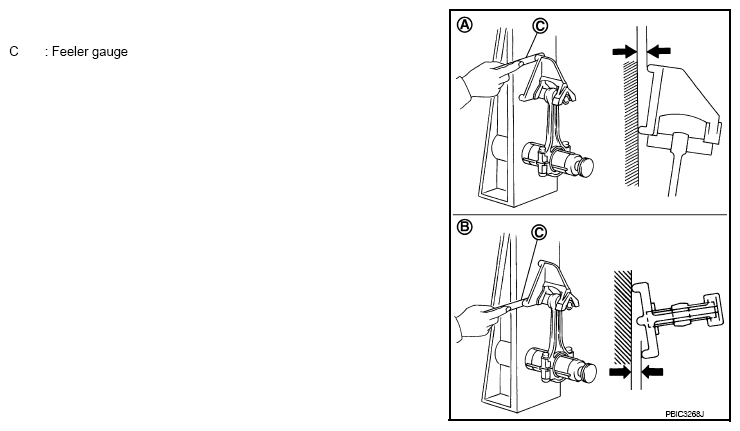 C : Feeler gauge

A
C

B
C

PBIC3268J