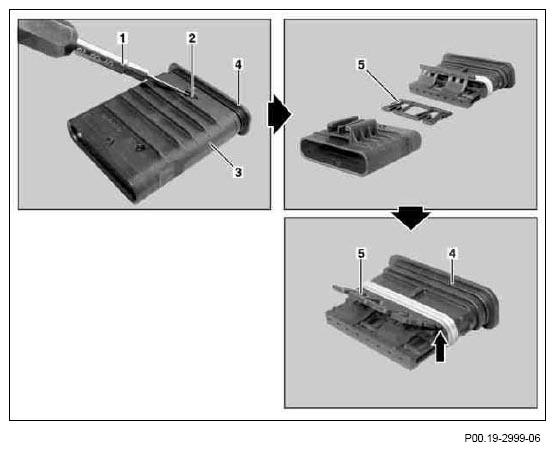 1
2
4
3
5
5
4
P00.19-2999-06