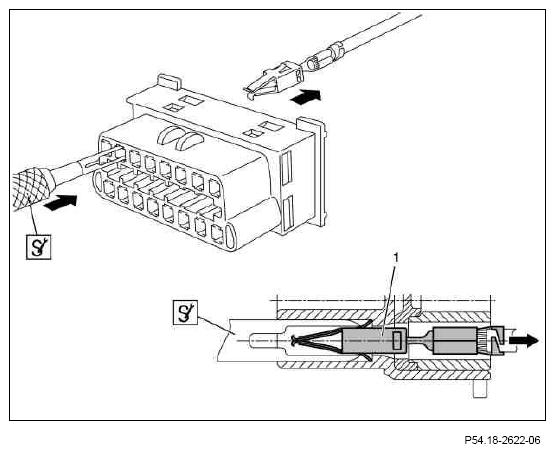 1

P54.18-2622-06