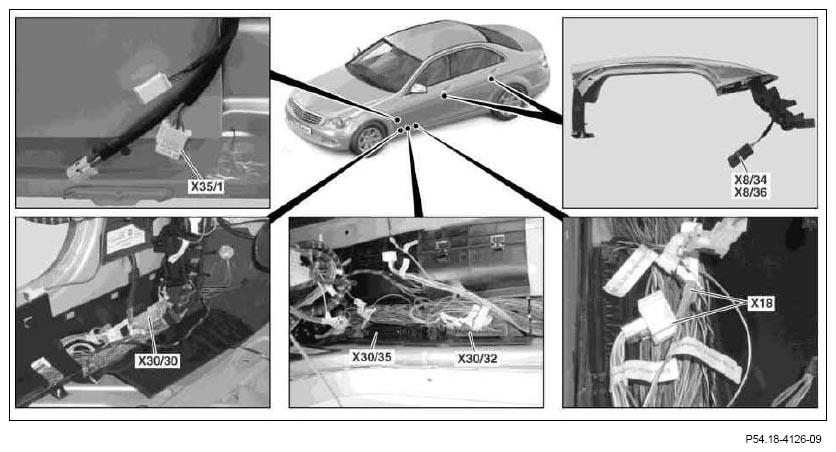 X35/1

X8/34
X8/36

X30/30

X30/35

X30/32

X18

P54.18-4126-09