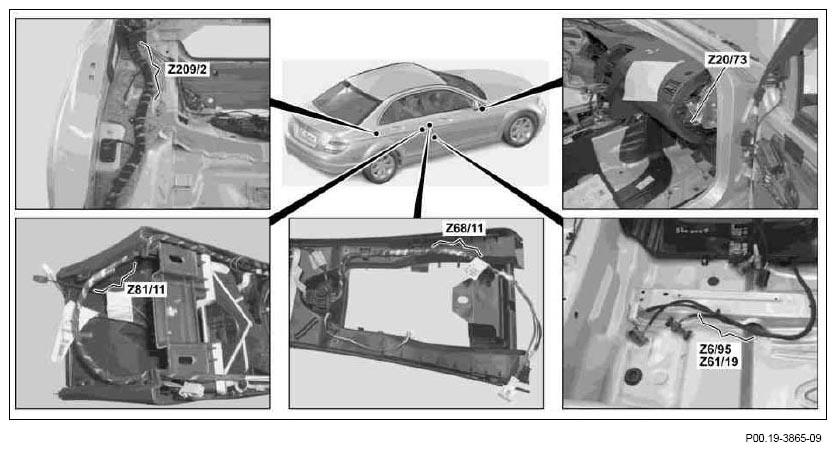 Z209/2

Z20/73

Z81/11

Z68/11

Z6/95
Z61/19

P00.19-3865-09