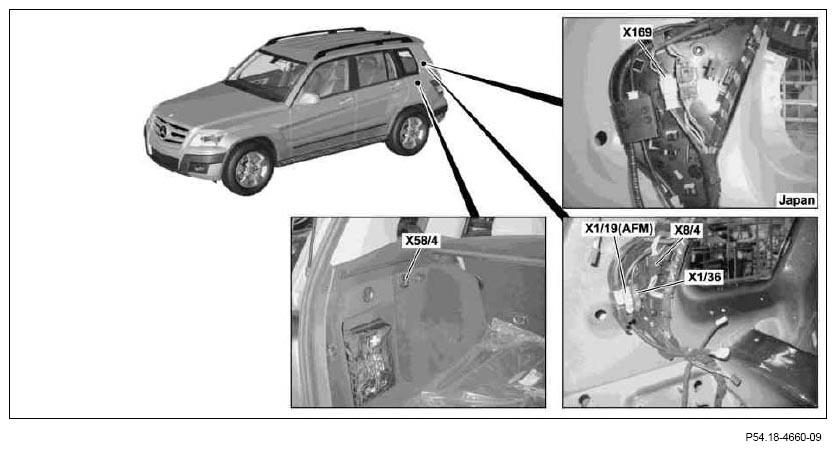 X169

Japan

X58/4

X1/19(AFM)

X8/4

X1/36

P54.18-4660-09