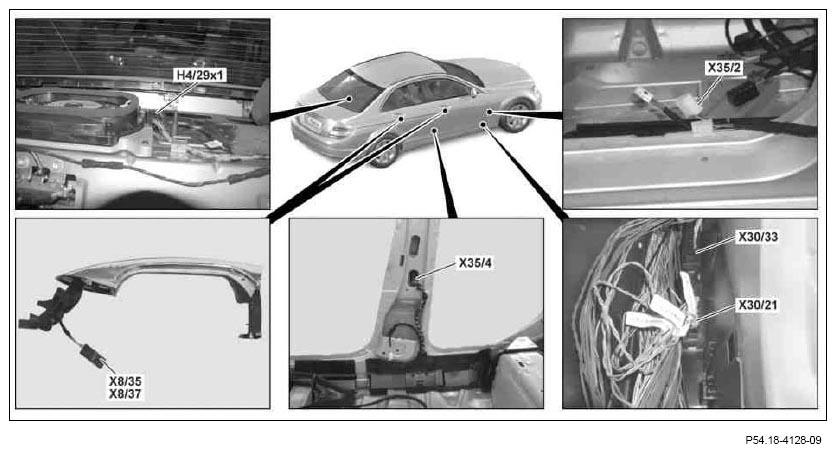 H4/29x1

X35/2

X8/35
X8/37

X35/4

X30/33

X30/21

P54.18-4128-09