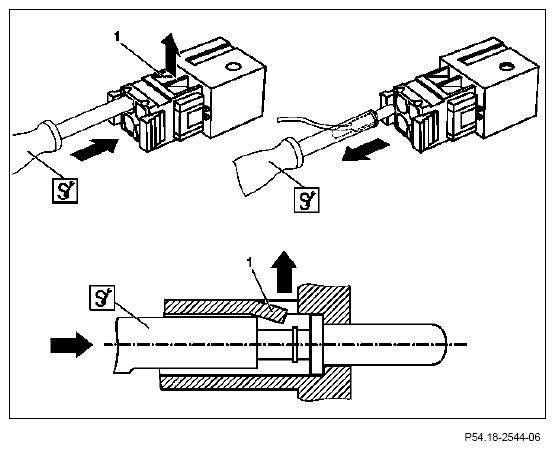 1

1

P54.18-2544-06