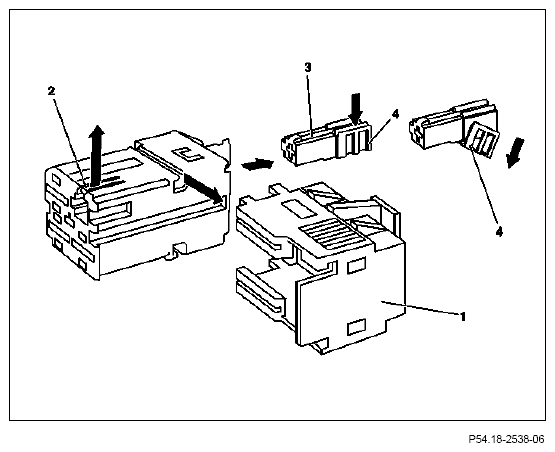 2

3

4

4

1

P54.18-2538-06