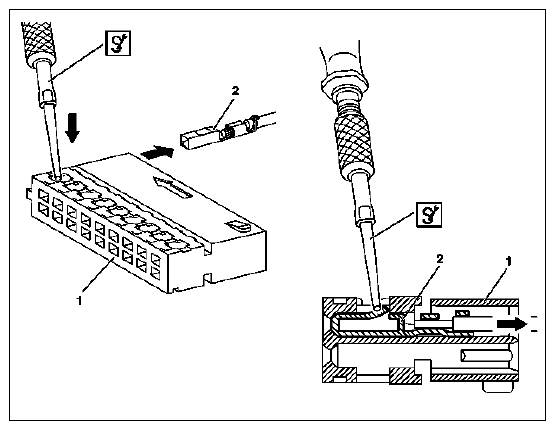 2

1

2

1