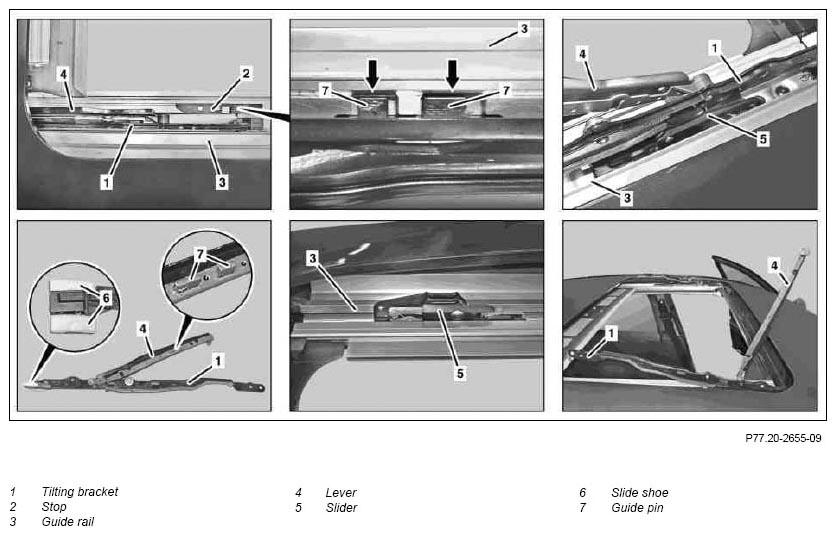 4 2 1 3

3 7 7

4 1 5 3

7 6 4 1

3 5

4 1

P77.20-2655-09

1 Tilting bracket
2 Stop
3 Guide rail

4 Lever
5 Slider

6 Slide shoe
7 Guide pin