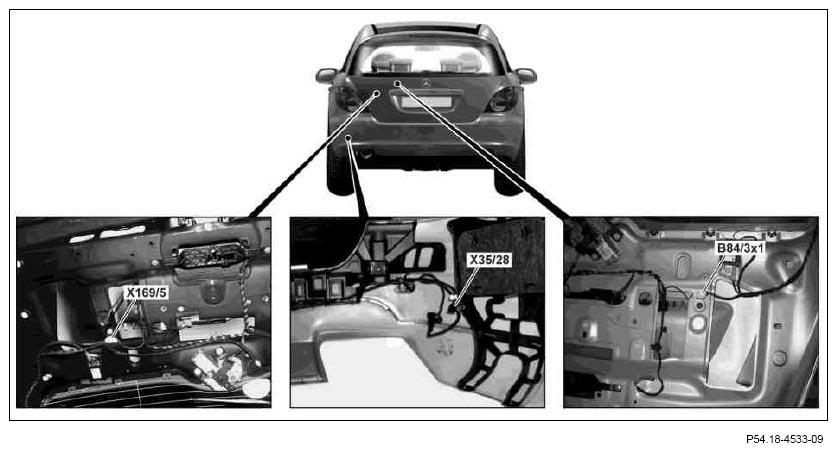 X169/5

X35/28

B84/3x1

P54.18-4533-09