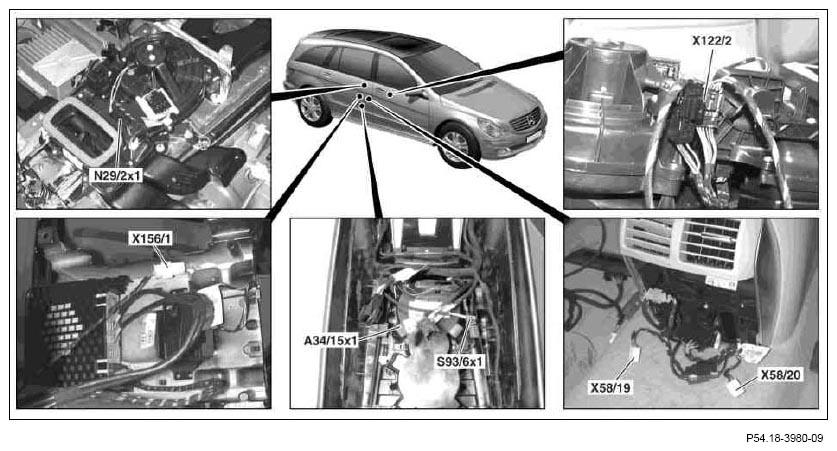 N29/2x1

X122/2

X156/1

A34/15x1

S93/6x1

X58/19

X58/20

P54.18-3980-09