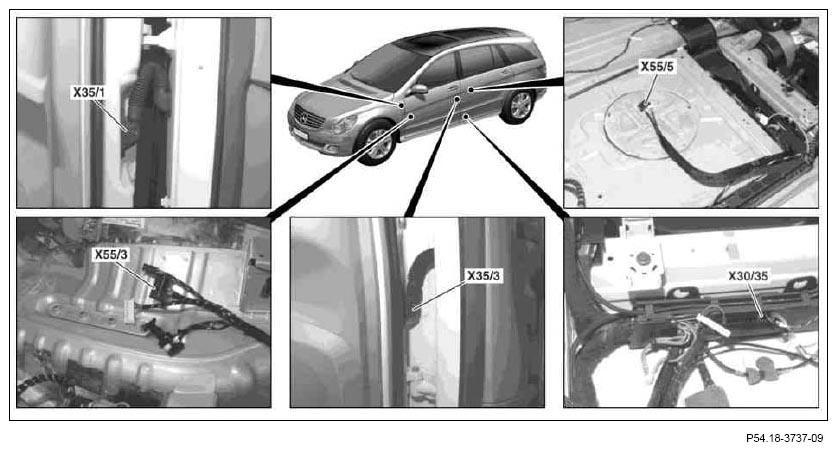 X35/1

X55/5

X55/3

X35/3

X30/35

P54.18-3737-09