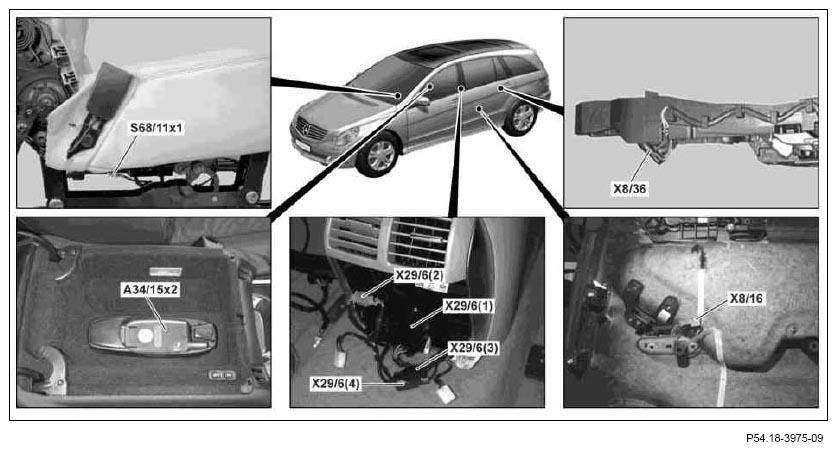 S68/11x1

X8/36

A34/15x2

X29/6(2)

X29/6(1)

X29/6(3)

X29/6(4)

X8/16

P54.18-3975-09