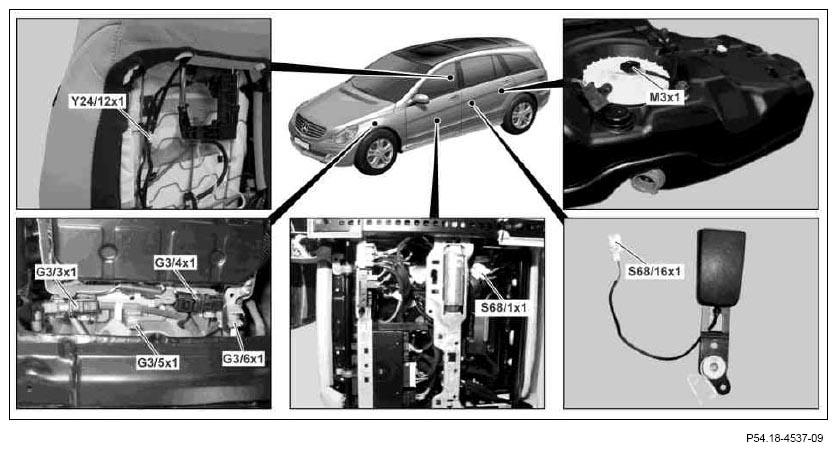 Y24/12x1

M3x1

G3/3x1

G3/4x1

G3/5x1

G3/6x1

S68/1x1

S68/16x1

P54.18-4537-09