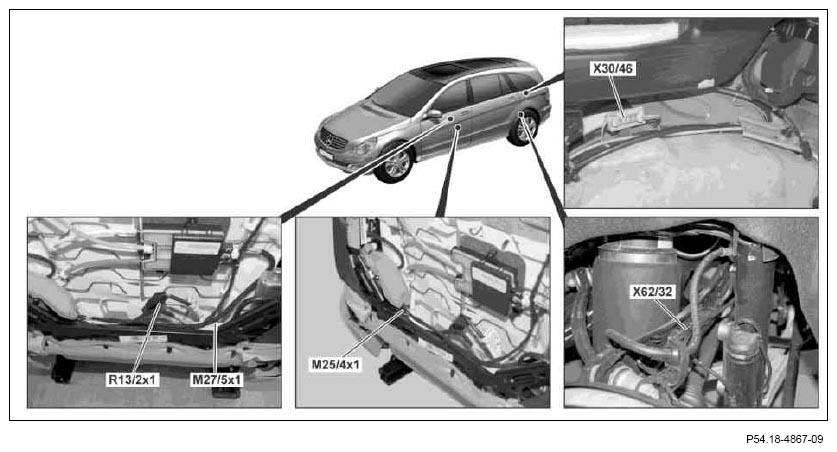 X30/46

R13/2x1

M27/5x1

M25/4x1

X62/32

P54.18-4867-09