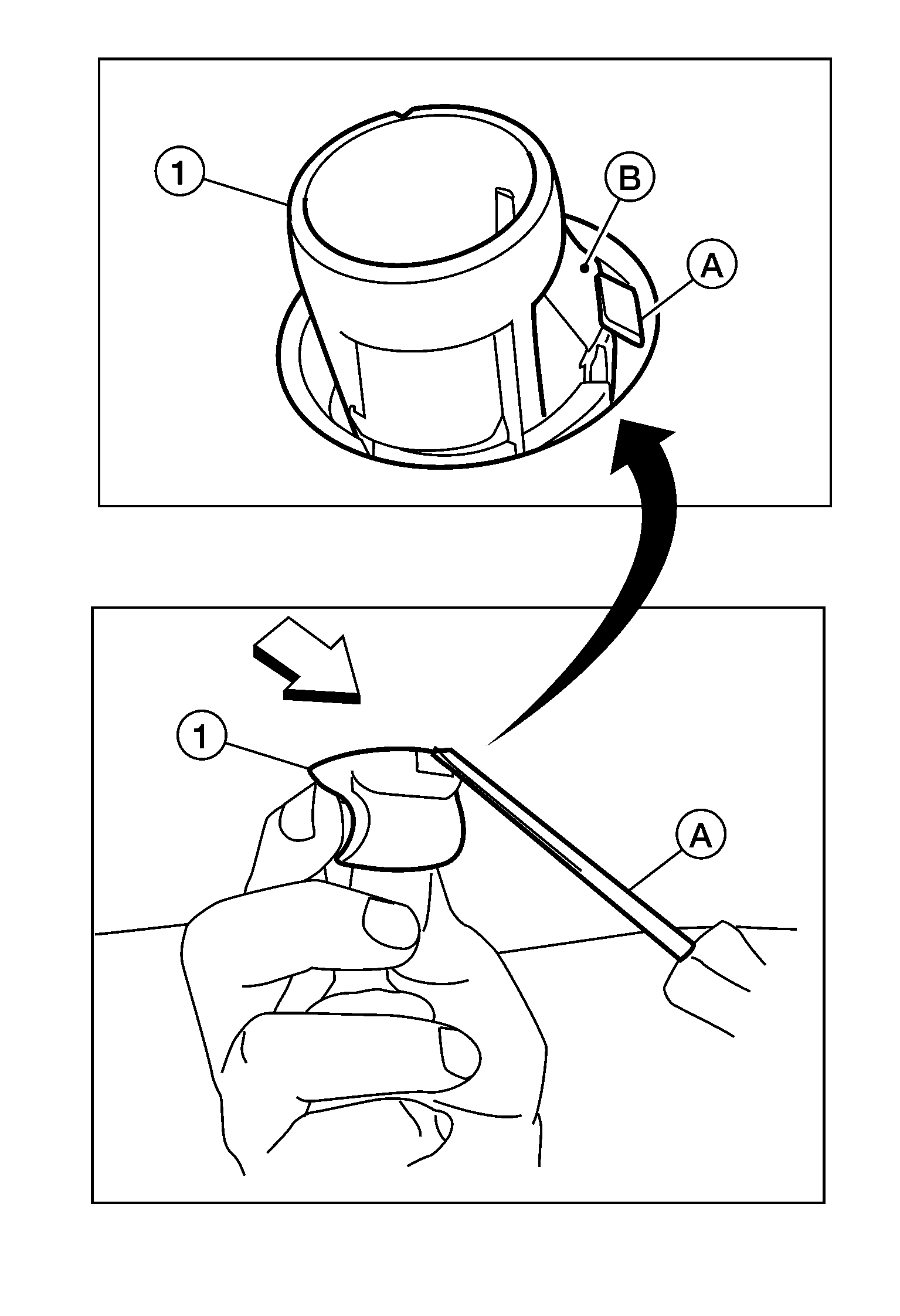 1
B
A

1
A