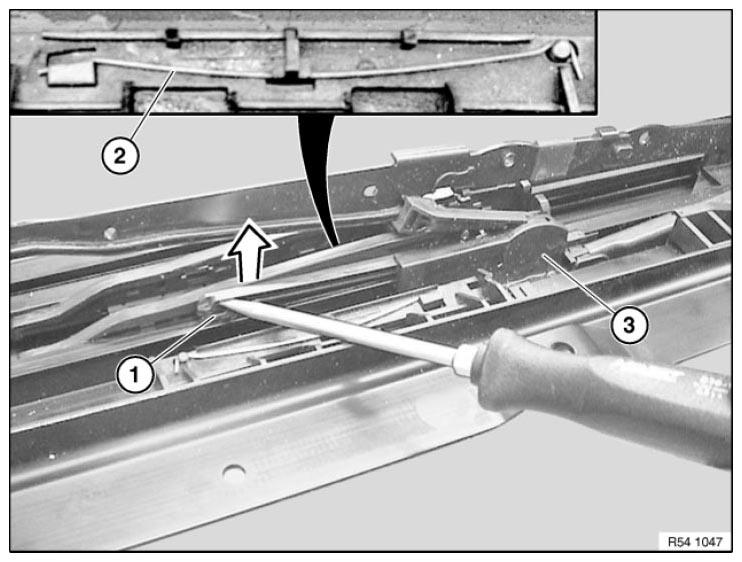 2
3
1
R54 1047