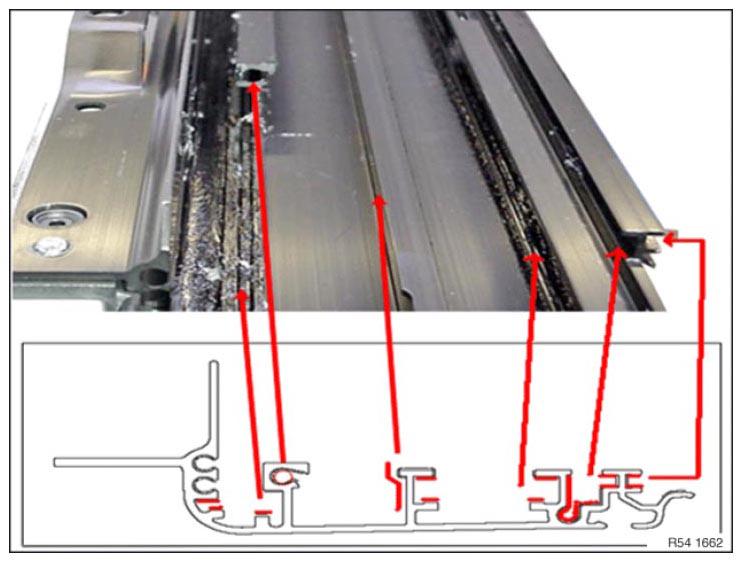 R54 1662