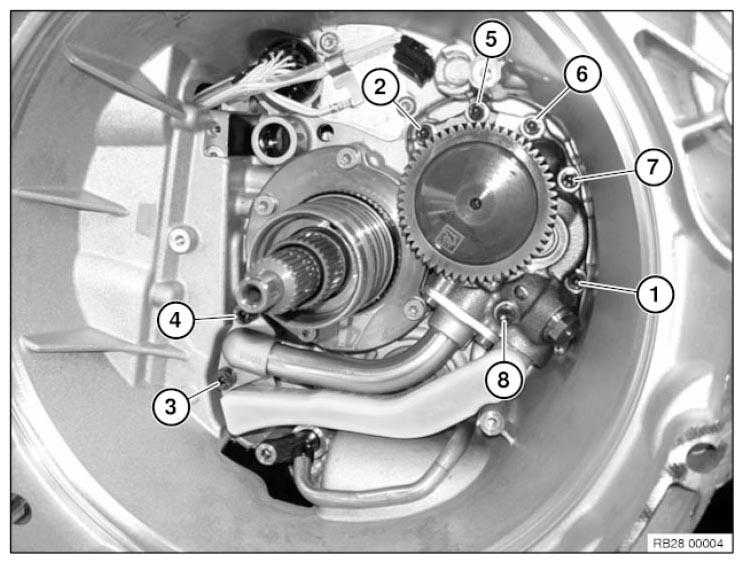 5
2
6
7
1
4
8
3
RB28 00004