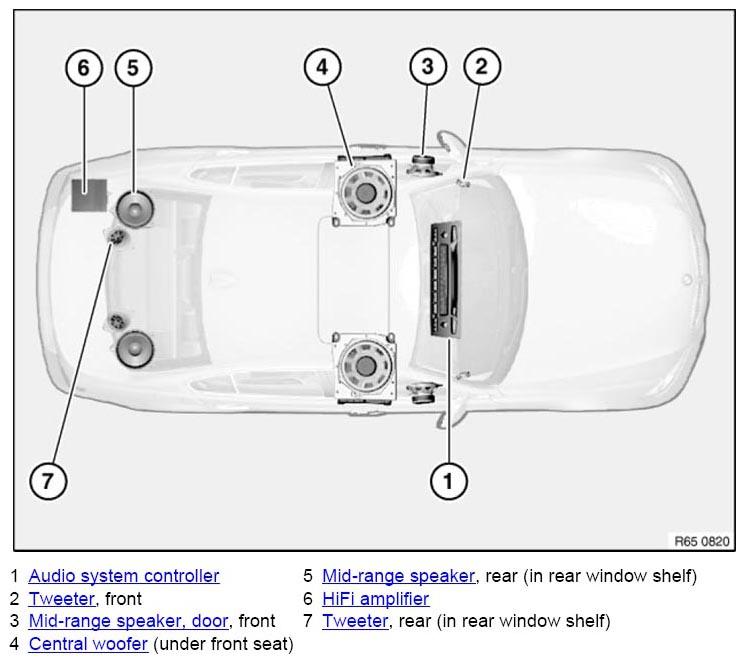 6 5 4 3 2

7 1

R65 0820

1 Audio system controller
2 Tweeter, front
3 Mid-range speaker, door, front
4 Central woofer (under front seat)

5 Mid-range speaker, rear (in rear window shelf)
6 HiFi amplifier
7 Tweeter, rear (in rear window shelf)