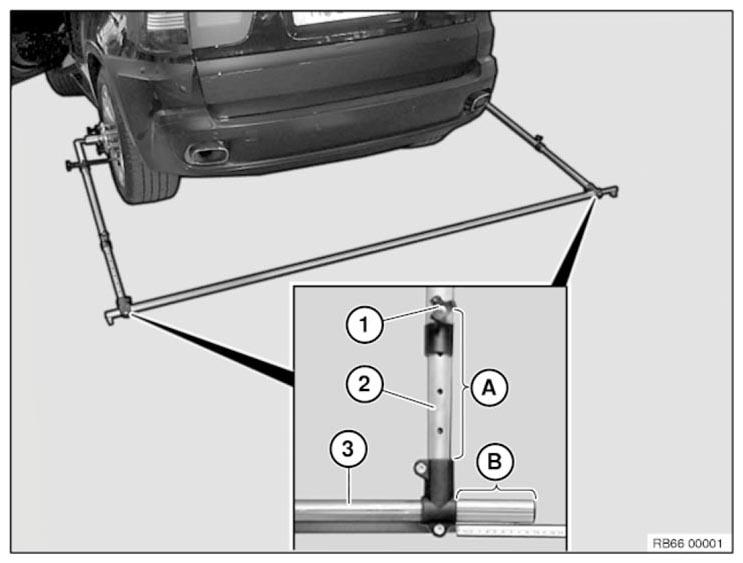 1
2
A
3
B
RB66 00001