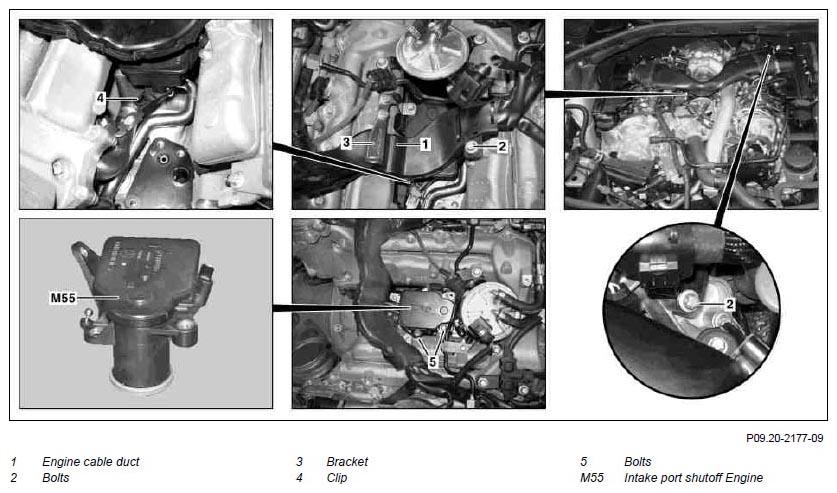 4

3

1

2

M55

5

2

P09.20-2177-09

1 Engine cable duct
2 Bolts

3 Bracket
4 Clip

5 Bolts
M55 Intake port shutoff Engine