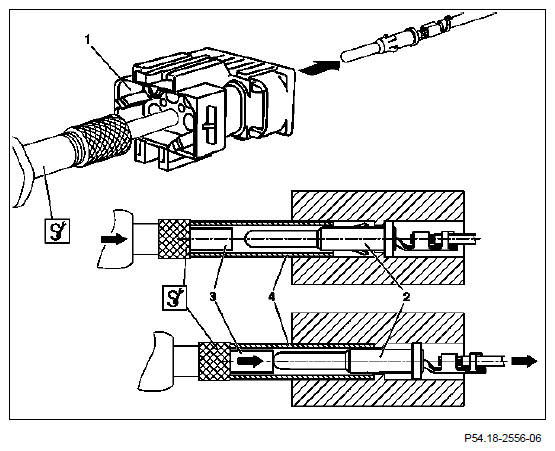 1

3

4

2

P54.18-2556-06