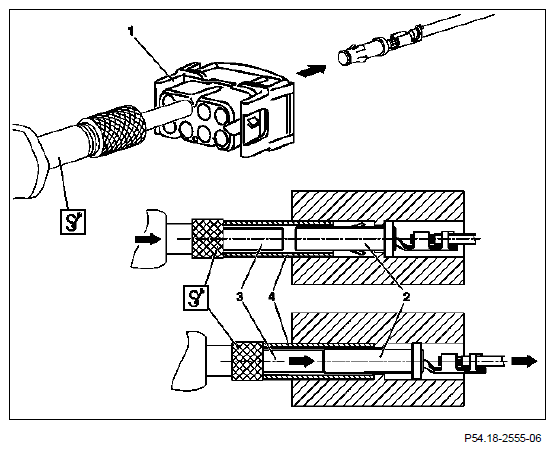 1

3

4

2

P54.18-2555-06