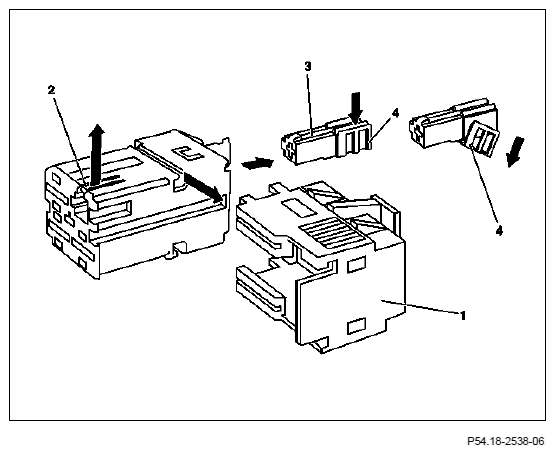 2

3

4

4

1

P54.18-2538-06