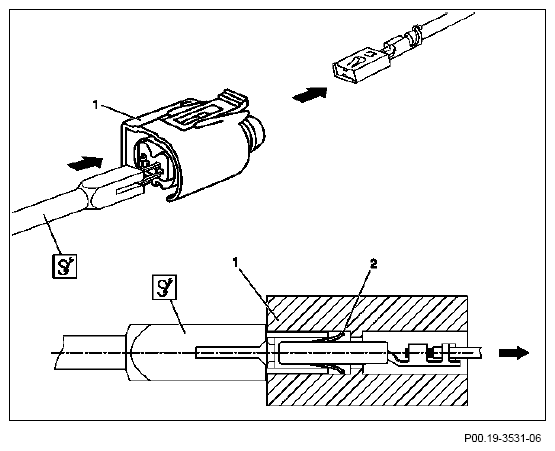 1

1

2

P00.19-3531-06