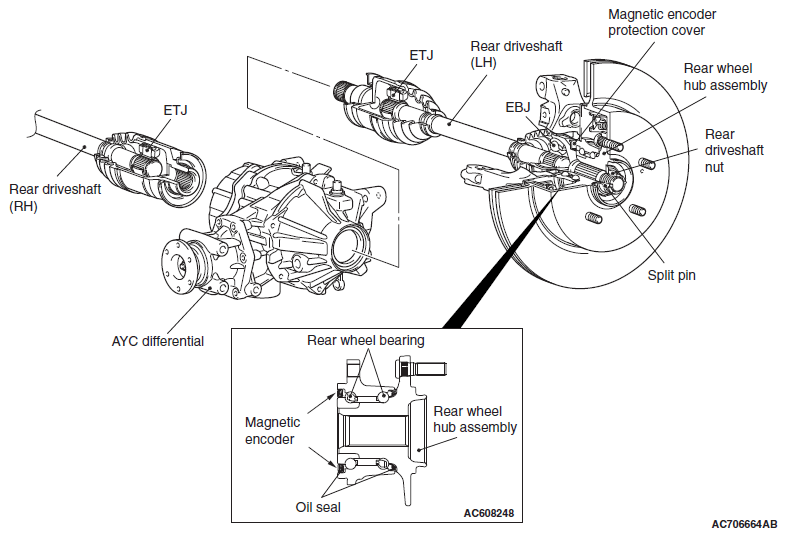 Magnetic encoder protection cover

ETJ

Rear driveshaft (LH)

Rear wheel hub assembly

ETJ

EBJ

Rear driveshaft nut

Rear driveshaft (RH)

Split pin

AYC differential

Rear wheel bearing

Magnetic encoder

Rear wheel hub assembly

Oil seal

AC608248

AC706664AB