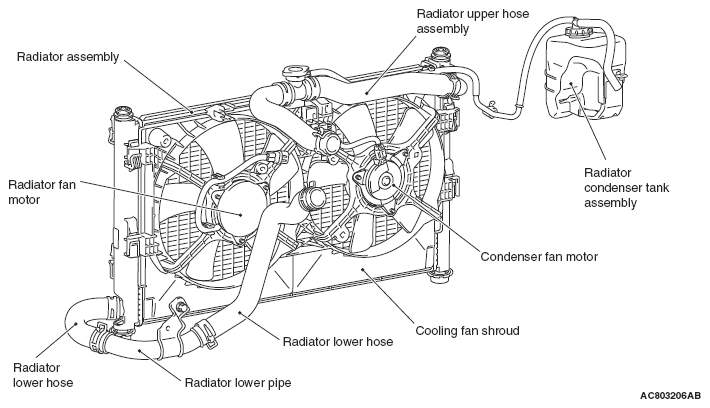 Radiator upper hose assembly

Radiator assembly

Radiator fan motor

Radiator condenser tank assembly

Condenser fan motor

Cooling fan shroud

Radiator lower hose

Radiator lower hose

Radiator lower pipe

AC803206AB